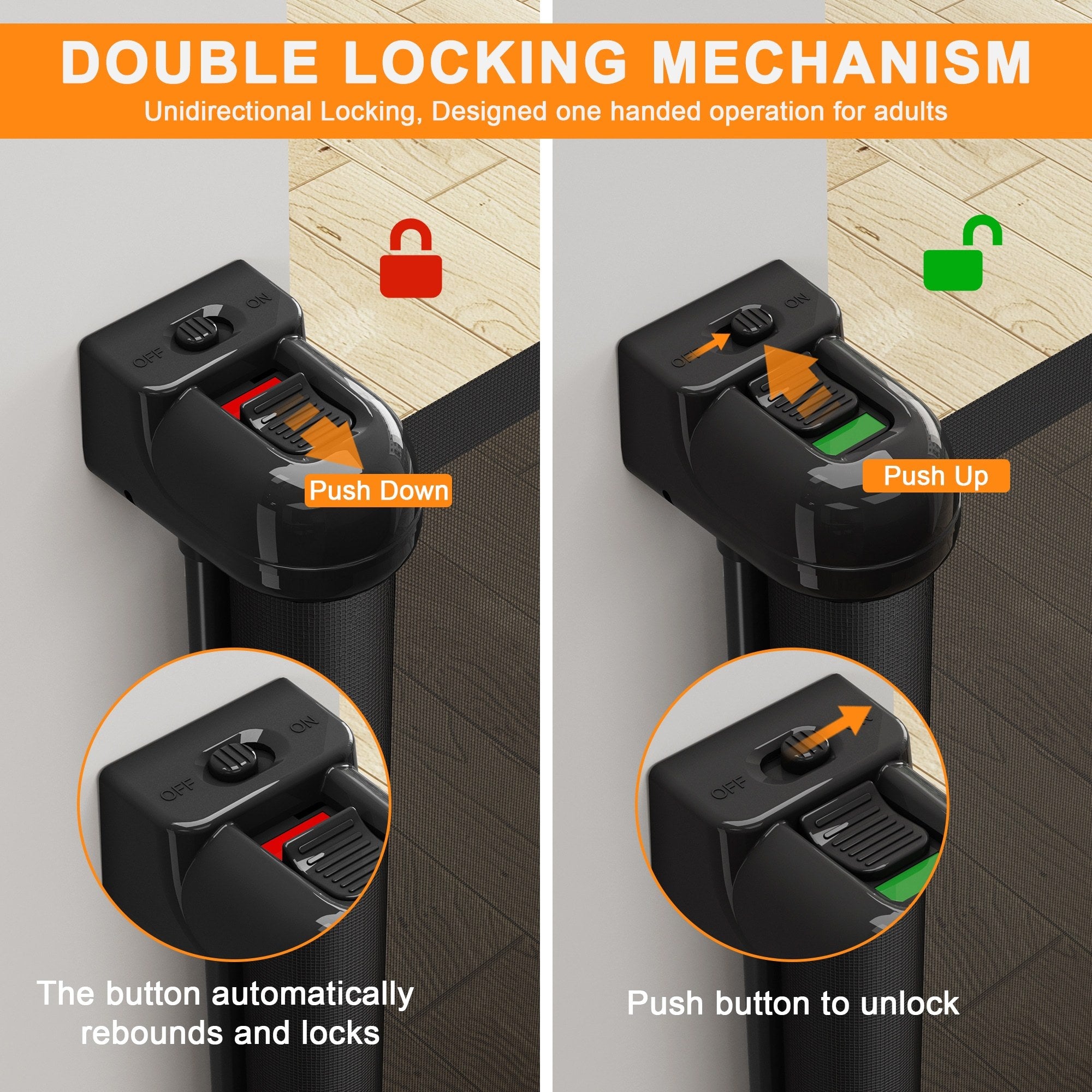 DOUBLE LOCKING MECHANISM
Unidirectional Locking, Designed one handed operation for adults

OFF ON

Push Down

OFF ON

The button automatically rebounds and locks

OFF ON

Push Up

OFF

Push button to unlock