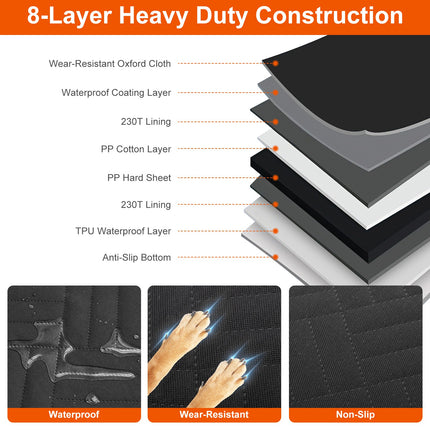 8-Layer Heavy Duty Construction

Wear-Resistant Oxford Cloth

Waterproof Coating Layer

230T Lining

PP Cotton Layer

PP Hard Sheet

230T Lining

TPU Waterproof Layer

Anti-Slip Bottom

Waterproof

Wear-Resistant

Non-Slip