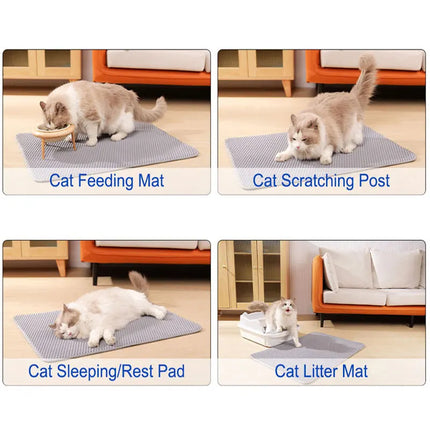 Cat Feeding Mat

Cat Scratching Post

Cat Sleeping/Rest Pad

Cat Litter Mat