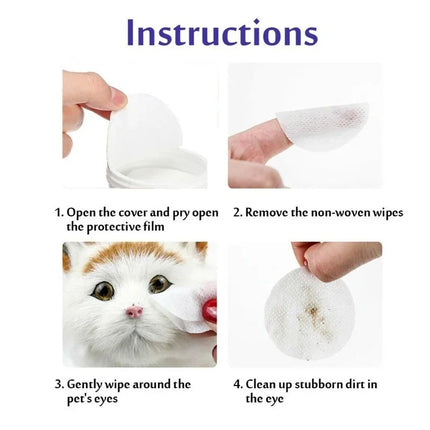 Instructions

1. Open the cover and pry open the protective film

2. Remove the non-woven wipes

3. Gently wipe around the pet's eyes

4. Clean up stubborn dirt in the eye