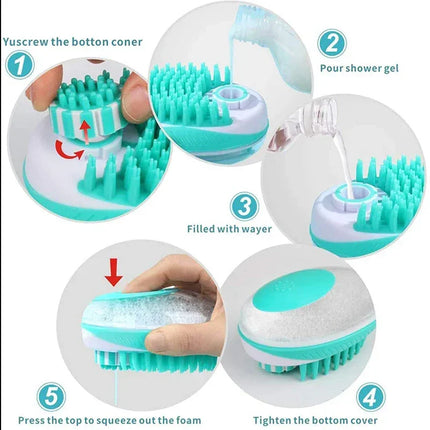 Yuscrew the botton coner
1

2
Pour shower gel

3
Filled with wayer

5
Press the top to squeeze out the foam

4
Tighten the bottom cover