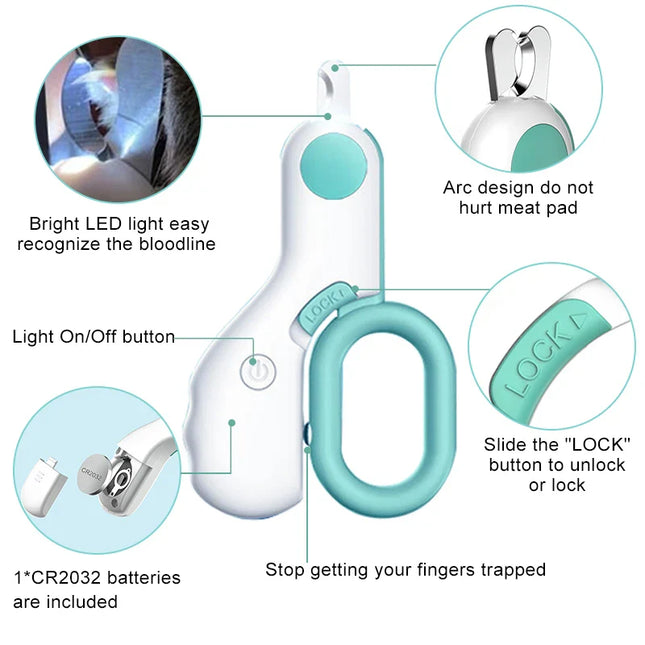 Bright LED light easy recognize the bloodline

Arc design do not hurt meat pad

LOCK

Light On/Off button

LOCK

Slide the "LOCK" button to unlock or lock

CR2032

1*CR2032 batteries are included

Stop getting your fingers trapped