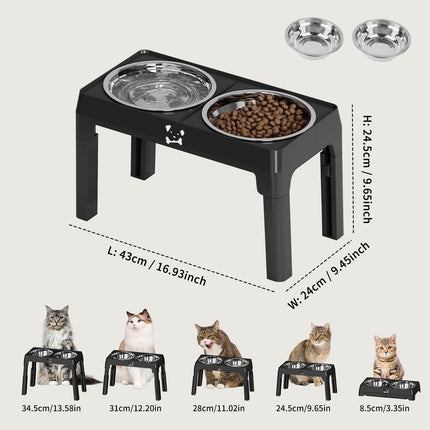 H: 24.5cm / 9.65inch

L: 43cm / 16.93inch

W: 24cm / 9.45inch

34.5cm/13.58in

31cm/12.20in

28cm/11.02in

24.5cm/9.65in

8.5cm/3.35in