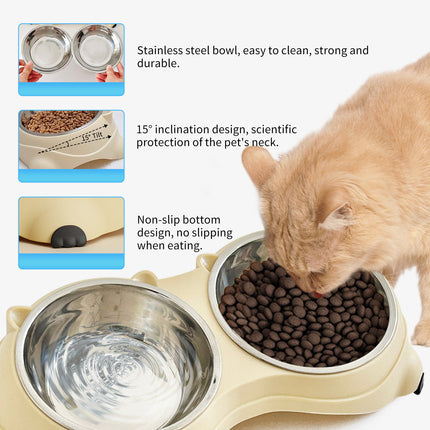 Stainless steel bowl, easy to clean, strong and durable.

15° Tilt

15° inclination design, scientific protection of the pet's neck.

Non-slip bottom design, no slipping when eating.