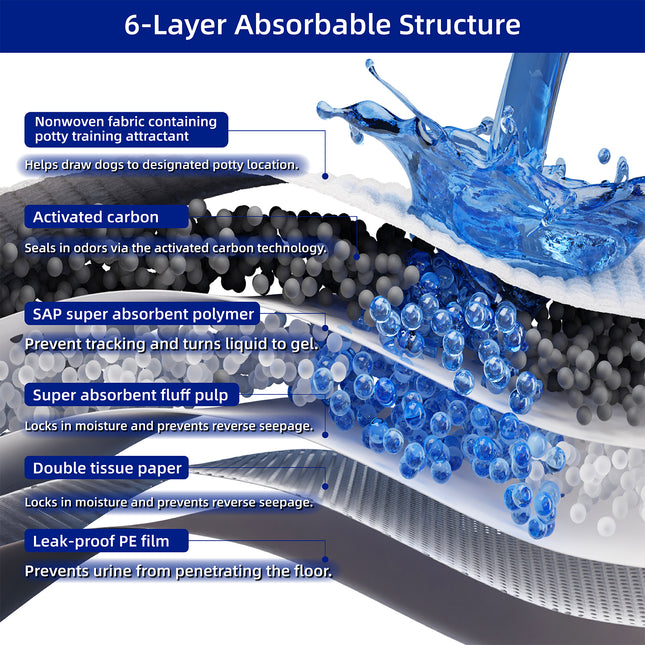 6-Layer Absorbable Structure

Nonwoven fabric containing potty training attractant

Helps draw dogs to designated potty location.

Activated carbon

Seals in odors via the activated carbon technology.

SAP super absorbent polymer

Prevent tracking and turns liquid to gel.

Super absorbent fluff pulp

Locks in moisture and prevents reverse seepage.

Double tissue paper

Locks in moisture and prevents reverse seepage.

Leak-proof PE film

Prevents urine from penetrating the floor.