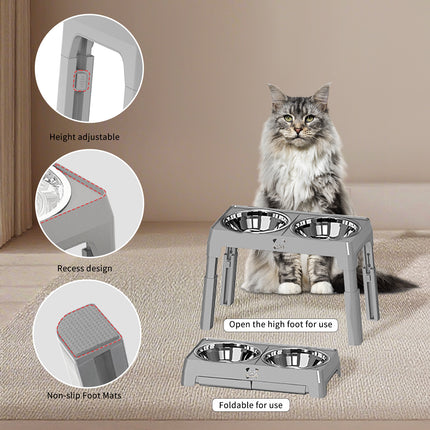 Height adjustable

Recess design

Non-slip Foot Mats

Open the high foot for use

Foldable for use