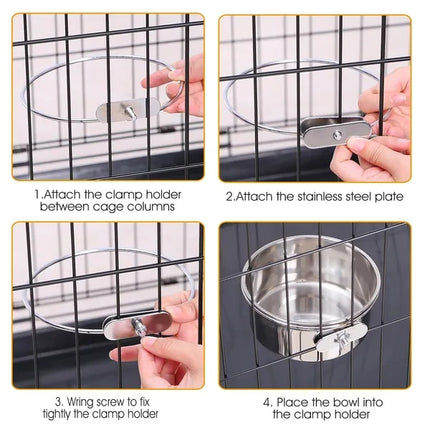 1.Attach the clamp holder between cage columns

2.Attach the stainless steel plate

3. Wring screw to fix tightly the clamp holder

4. Place the bowl into the clamp holder