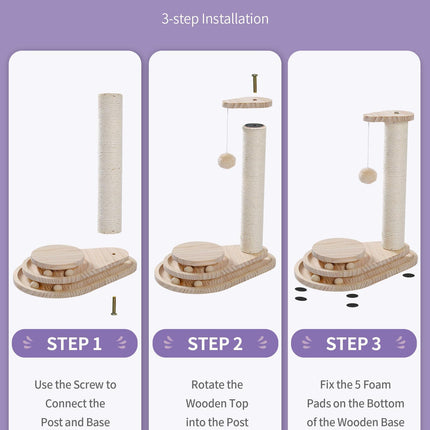 3-step Installation

STEP 1

Use the Screw to Connect the Post and Base

STEP 2

Rotate the Wooden Top into the Post

STEP 3

Fix the 5 Foam Pads on the Bottom of the Wooden Base