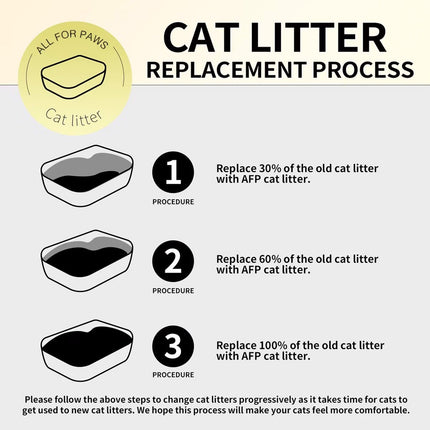 ALL FOR PAWS

Cat litter

CAT LITTER
REPLACEMENT PROCESS

1
PROCEDURE

Replace 30% of the old cat litter with AFP cat litter.

2
PROCEDURE

Replace 60% of the old cat litter with AFP cat litter.

3
PROCEDURE

Replace 100% of the old cat litter with AFP cat litter.

Please follow the above steps to change cat litters progressively as it takes time for cats to get used to new cat litters. We hope this process will make your cats feel more comfortable.