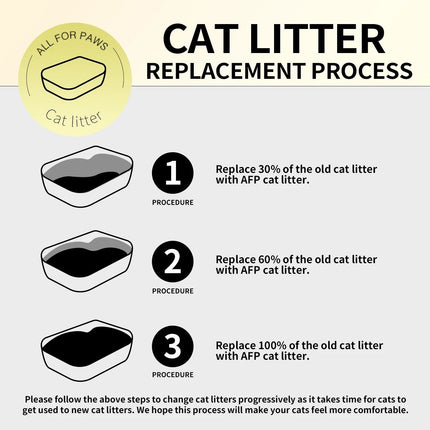 ALL FOR PAWS

Cat litter

CAT LITTER
REPLACEMENT PROCESS

1
PROCEDURE

Replace 30% of the old cat litter with AFP cat litter.

2
PROCEDURE

Replace 60% of the old cat litter with AFP cat litter.

3
PROCEDURE

Replace 100% of the old cat litter with AFP cat litter.

Please follow the above steps to change cat litters progressively as it takes time for cats to get used to new cat litters. We hope this process will make your cats feel more comfortable.