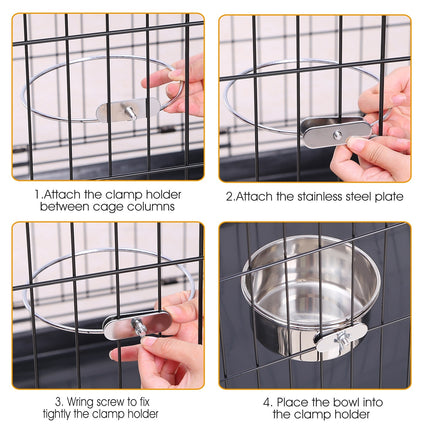 1.Attach the clamp holder between cage columns

2.Attach the stainless steel plate

3. Wring screw to fix tightly the clamp holder

4. Place the bowl into the clamp holder