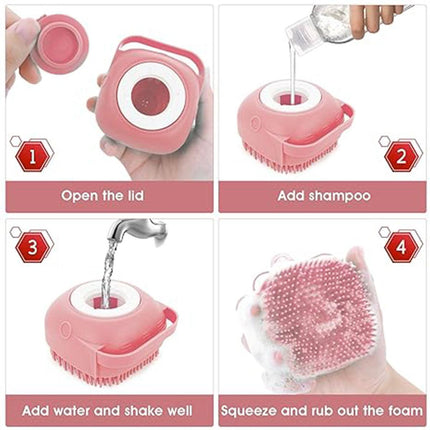 1

Open the lid

2

Add shampoo

3

Add water and shake well

4

Squeeze and rub out the foam